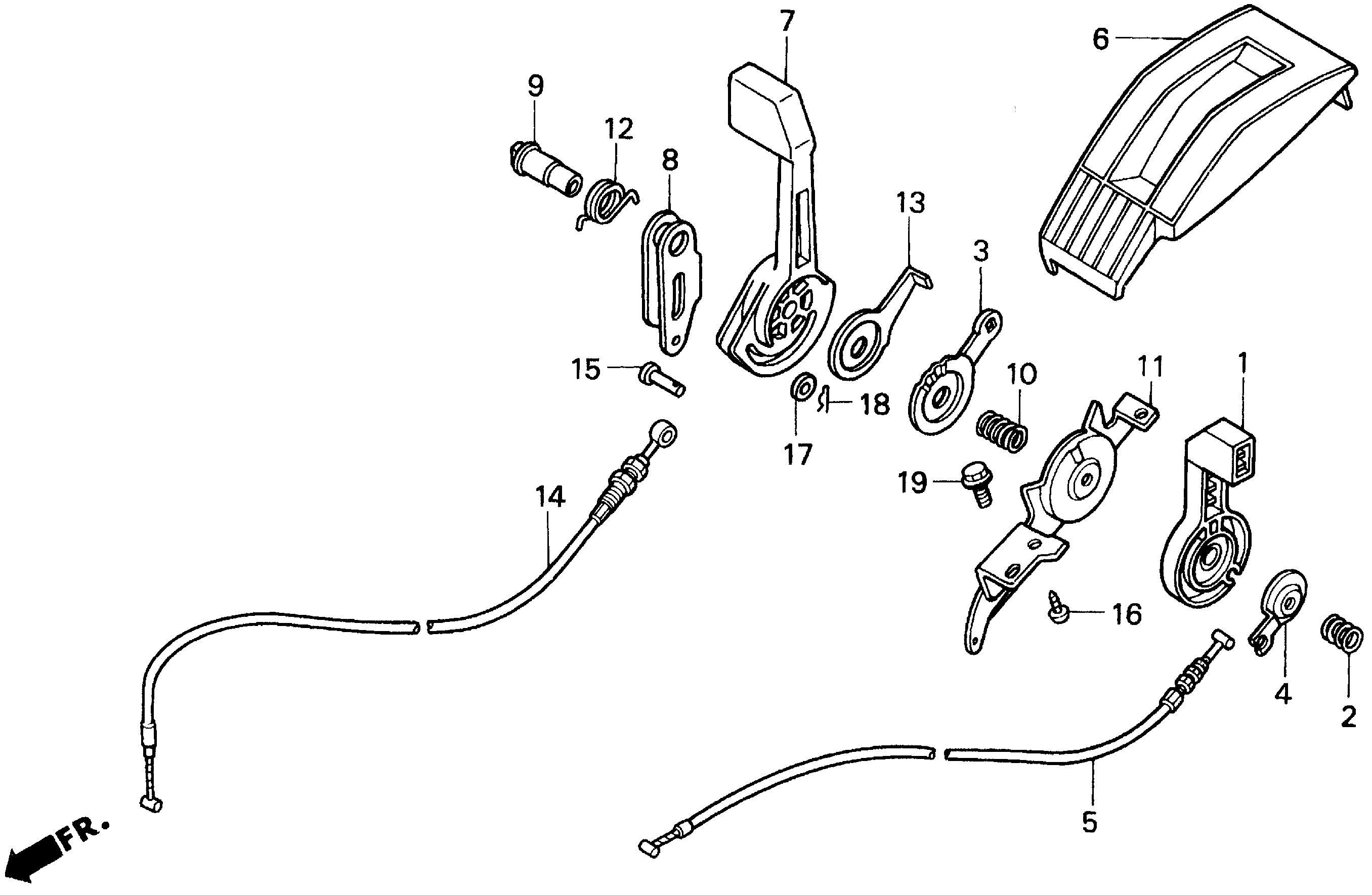 7
6
9
12
8
13
3
15
18
17
10
11
1
19
14
16
4
2
5
FR.